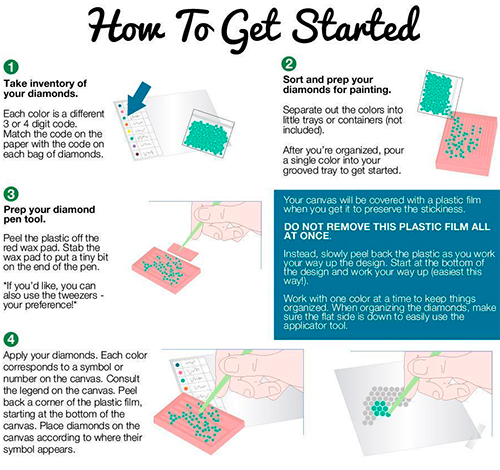 How To Get Started

1

Take inventory of your diamonds.

Each color is a different 3 or 4 digit code. Match the code on the paper with the code on each bag of diamonds.

2

Sort and prep your diamonds for painting.

Separate out the colors into little trays or containers (not included).

After you're organized, pour a single color into your grooved tray to get started.

3

Prep your diamond pen tool.

Peel the plastic off the red wax pad. Stab the wax pad to put a tiny bit on the end of the pen.

*If you'd like, you can also use the tweezers - your preference!*

Your canvas will be covered with a plastic film when you get it to preserve the stickiness.

DO NOT REMOVE THIS PLASTIC FILM ALL AT ONCE.

Instead, slowly peel back the plastic as you work your way up the design. Start at the bottom of the design and work your way up (easiest this way!).

Work with one color at a time to keep things organized. When organizing the diamonds, make sure the flat side is down to easily use the applicator tool.

4

Apply your diamonds. Each color corresponds to a symbol or number on the canvas. Consult the legend on the canvas. Peel back a corner of the plastic film, starting at the bottom of the canvas. Place diamonds on the canvas according to where their symbol appears.